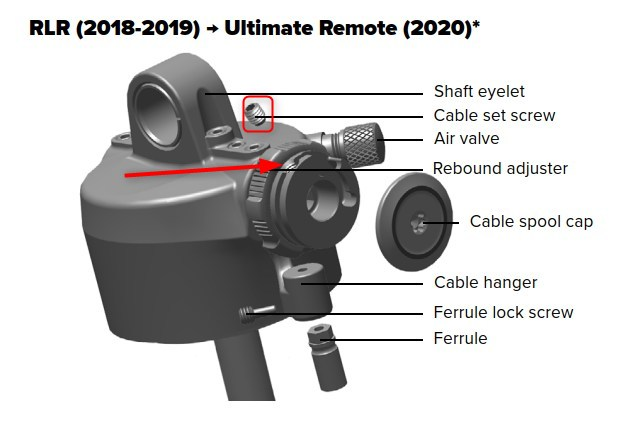 RLR (2018-2019) → Ultimate Remote (2020)*

Shaft eyelet
Cable set screw
Air valve
Rebound adjuster
Cable spool cap
Cable hanger
Ferrule lock screw
Ferrule