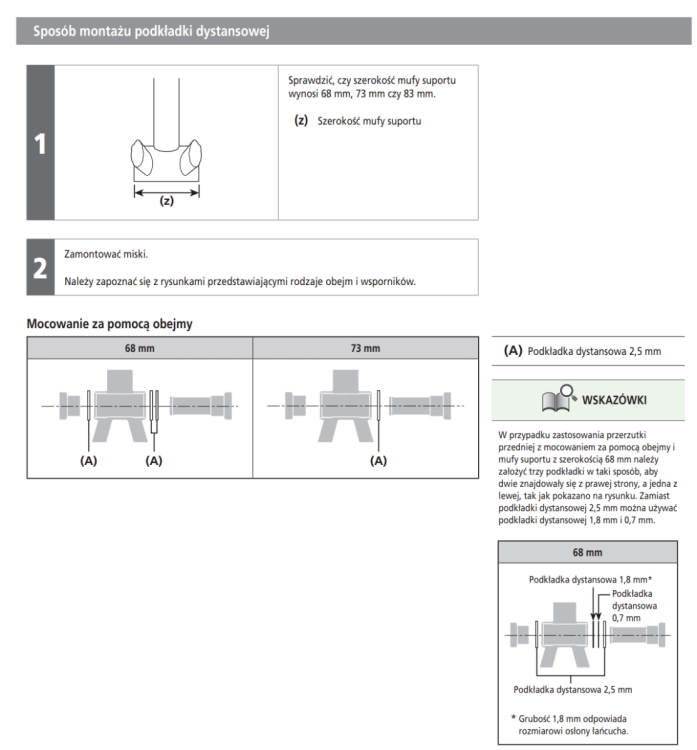 Sposób montażu podkładki dystansowej

1

(z)

Sprawdzić, czy szerokość mufy suportu wynosi 68 mm, 73 mm czy 83 mm.

(z) Szerokość mufy suportu

2

Zamontować miski.

Należy zapoznać się z rysunkami przedstawiającymi rodzaje obejm i wsporników.

Mocowanie za pomocą obejmy

| 68 mm | 73 mm |
|---|---|
| (A) (A) | (A) |

(A) Podkładka dystansowa 2,5 mm

WSKAZÓWKI

W przypadku zastosowania przerzutki przedniej z mocowaniem za pomocą obejmy i mufy suportu z szerokością 68 mm należy założyć trzy podkładki w taki sposób, aby dwie znajdowały się z prawej strony, a jedna z lewej, tak jak pokazano na rysunku. Zamiast podkładki dystansowej 2,5 mm można używać podkładki dystansowej 1,8 mm i 0,7 mm.

68 mm

Podkładka dystansowa 1,8 mm*

Podkładka dystansowa 0,7 mm

Podkładka dystansowa 2,5 mm

* Grubość 1,8 mm odpowiada rozmiarowi osłony łańcucha.