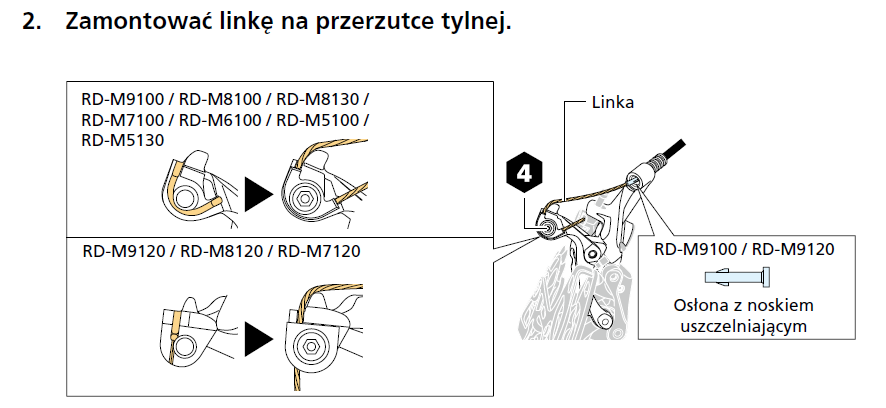 2. Zamontować linkę na przerzutce tylnej.

RD-M9100 / RD-M8100 / RD-M8130 / RD-M7100 / RD-M6100 / RD-M5100 / RD-M5130

RD-M9120 / RD-M8120 / RD-M7120

Linka

4

RD-M9100 / RD-M9120

Osłona z noskiem uszczelniającym