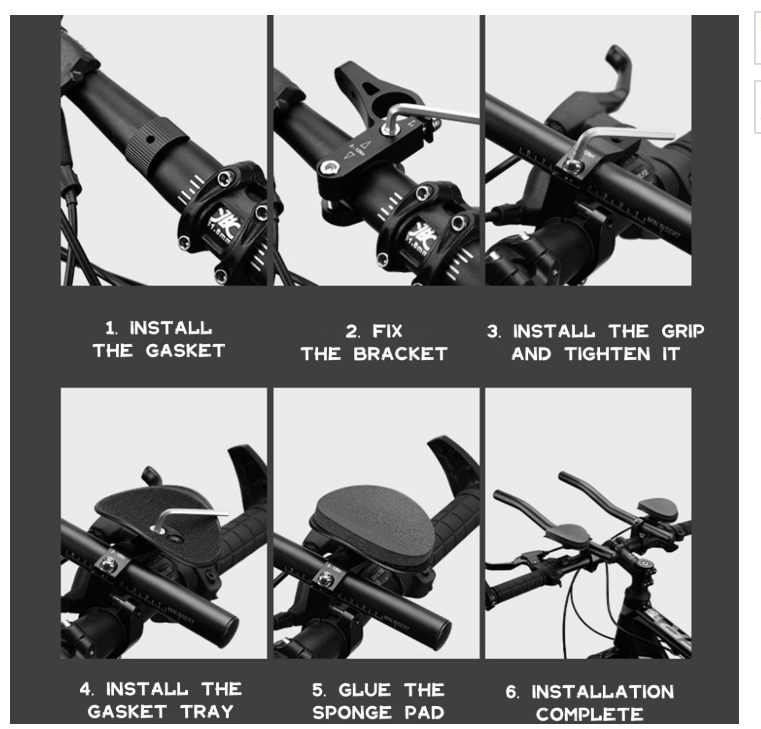 1. INSTALL THE GASKET

2. FIX THE BRACKET

3. INSTALL THE GRIP AND TIGHTEN IT

4. INSTALL THE GASKET TRAY

5. GLUE THE SPONGE PAD

6. INSTALLATION COMPLETE