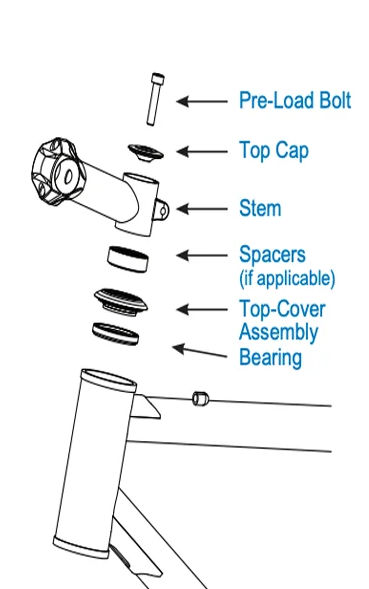 Pre-Load Bolt

Top Cap

Stem

Spacers
(if applicable)

Top-Cover
Assembly

Bearing