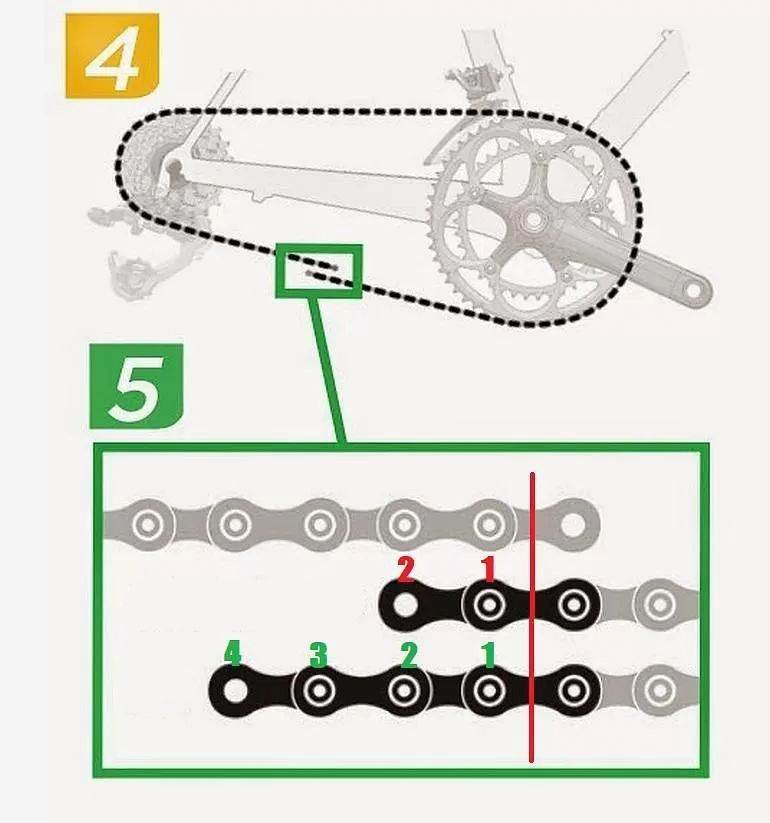 4

5

2 1

4 3 2 1