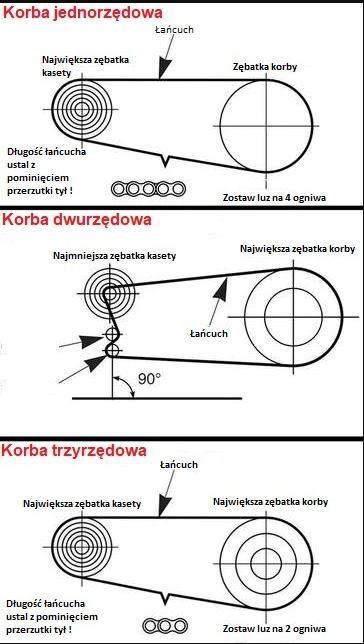 Korba jednorzędowa

Łańcuch

Największa zębatka kasety

Zębatka korby

Długość łańcucha ustal z pominięciem przerzutki tył !

Zostaw luz na 4 ogniwa

Korba dwurzędowa

Najmniejsza zębatka kasety

Największa zębatka korby

Łańcuch

90°

Korba trzyrzędowa

Łańcuch

Największa zębatka kasety

Największa zębatka korby

Długość łańcucha ustal z pominięciem przerzutki tył !

Zostaw luz na 2 ogniwa