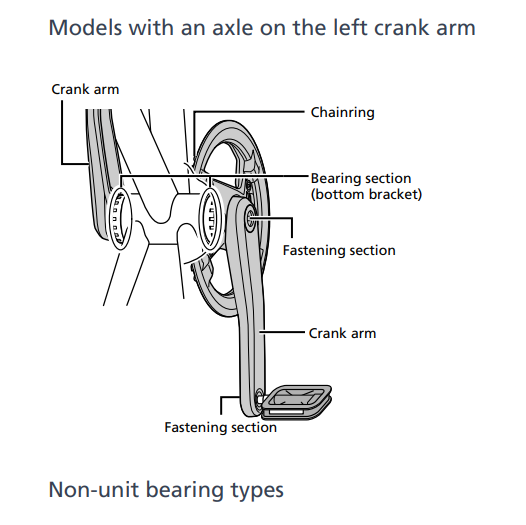 Models with an axle on the left crank arm

Crank arm

Chainring

Bearing section (bottom bracket)

Fastening section

Crank arm

Fastening section

Non-unit bearing types