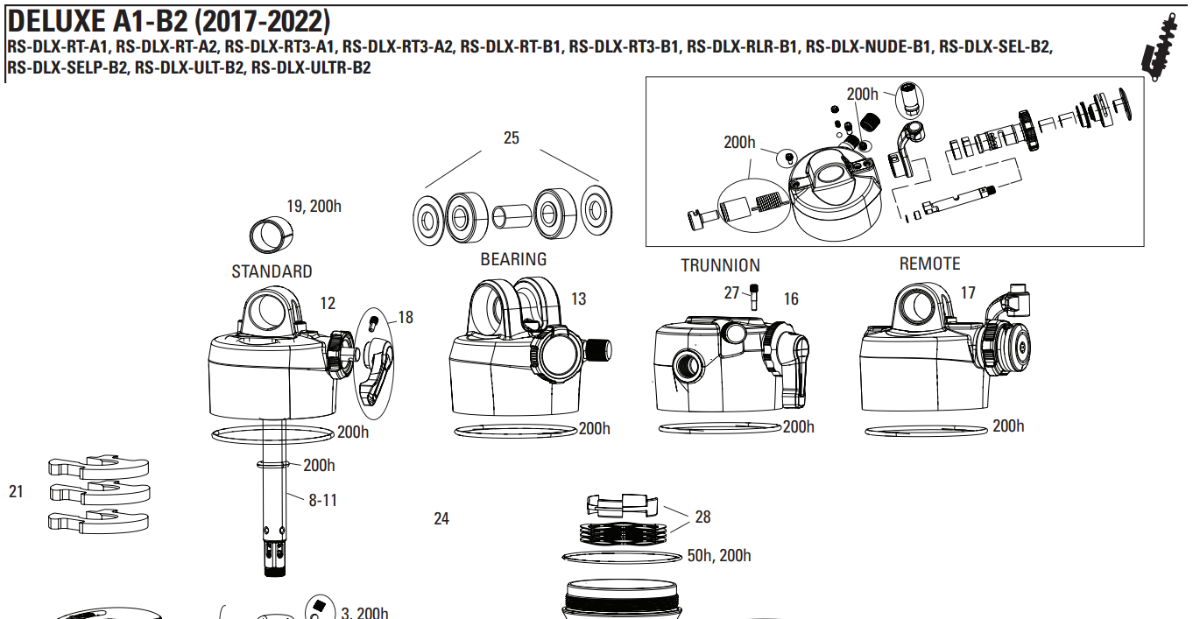 DELUXE A1-B2 (2017-2022)
RS-DLX-RT-A1, RS-DLX-RT-A2, RS-DLX-RT3-A1, RS-DLX-RT3-A2, RS-DLX-RT-B1, RS-DLX-RT3-B1, RS-DLX-RLR-B1, RS-DLX-NUDE-B1, RS-DLX-SEL-B2, RS-DLX-SELP-B2, RS-DLX-ULT-B2, RS-DLX-ULTR-B2

200h
200h
25
19, 200h
STANDARD
BEARING
TRUNNION
REMOTE
12
18
13
27
16
17
200h
200h
200h
200h
200h
21
8-11
24
28
50h, 200h
3, 200h