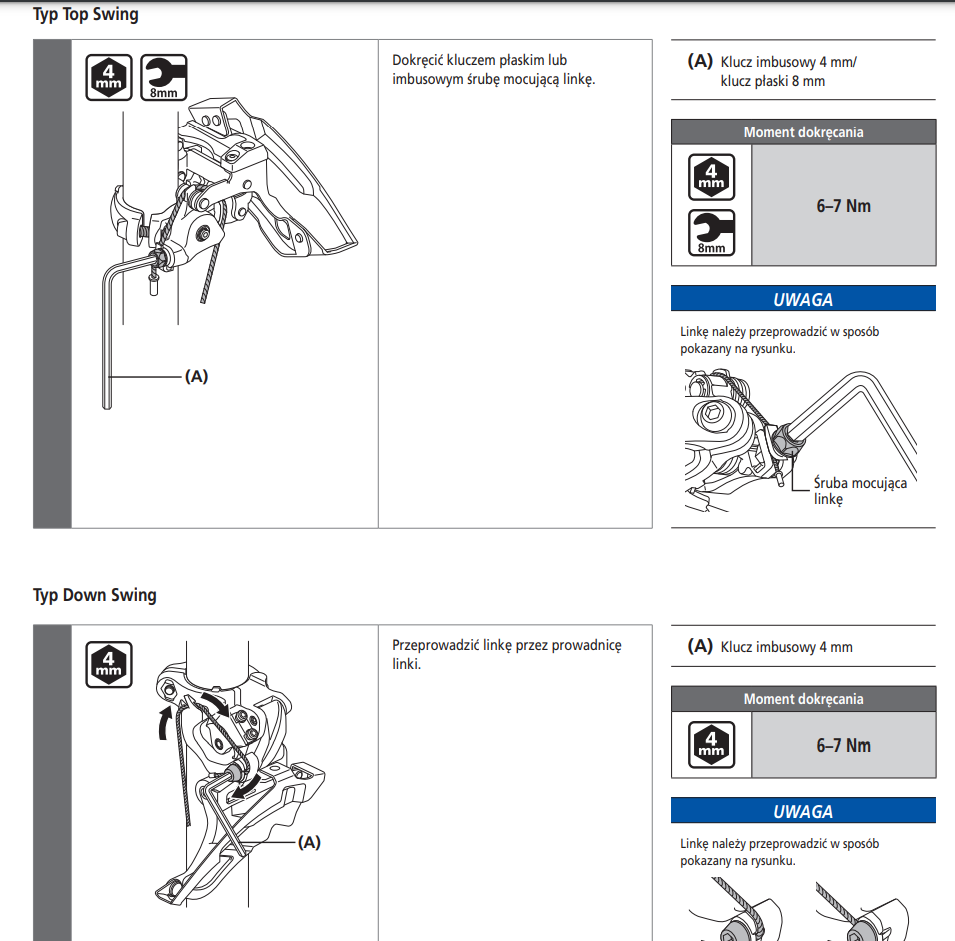 Typ Top Swing

4 mm

8mm

(A)

Dokręcić kluczem płaskim lub imbusowym śrubę mocującą linkę.

(A) Klucz imbusowy 4 mm/ klucz płaski 8 mm

| Moment dokręcania | |
|---|---|
| 4 mm 8mm | 6–7 Nm |

UWAGA

Linkę należy przeprowadzić w sposób pokazany na rysunku.

Śruba mocująca linkę

Typ Down Swing

4 mm

(A)

Przeprowadzić linkę przez prowadnicę linki.

(A) Klucz imbusowy 4 mm

| Moment dokręcania | |
|---|---|
| 4 mm | 6–7 Nm |

UWAGA

Linkę należy przeprowadzić w sposób pokazany na rysunku.