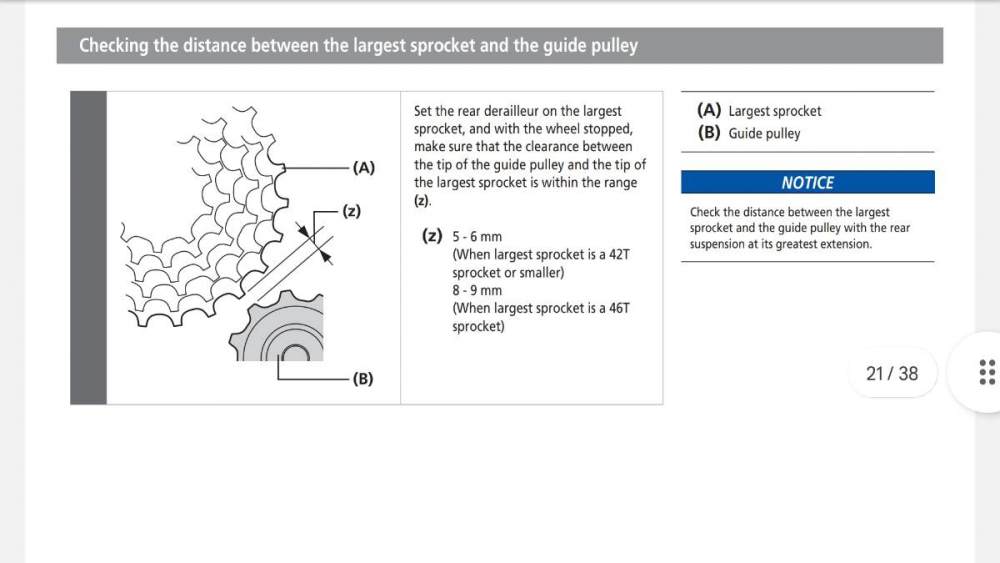 Checking the distance between the largest sprocket and the guide pulley

(A)

(z)

(B)

Set the rear derailleur on the largest sprocket, and with the wheel stopped, make sure that the clearance between the tip of the guide pulley and the tip of the largest sprocket is within the range (z).

(z) 5 - 6 mm
(When largest sprocket is a 42T sprocket or smaller)
8 - 9 mm
(When largest sprocket is a 46T sprocket)

(A) Largest sprocket
(B) Guide pulley

NOTICE

Check the distance between the largest sprocket and the guide pulley with the rear suspension at its greatest extension.

21 / 38