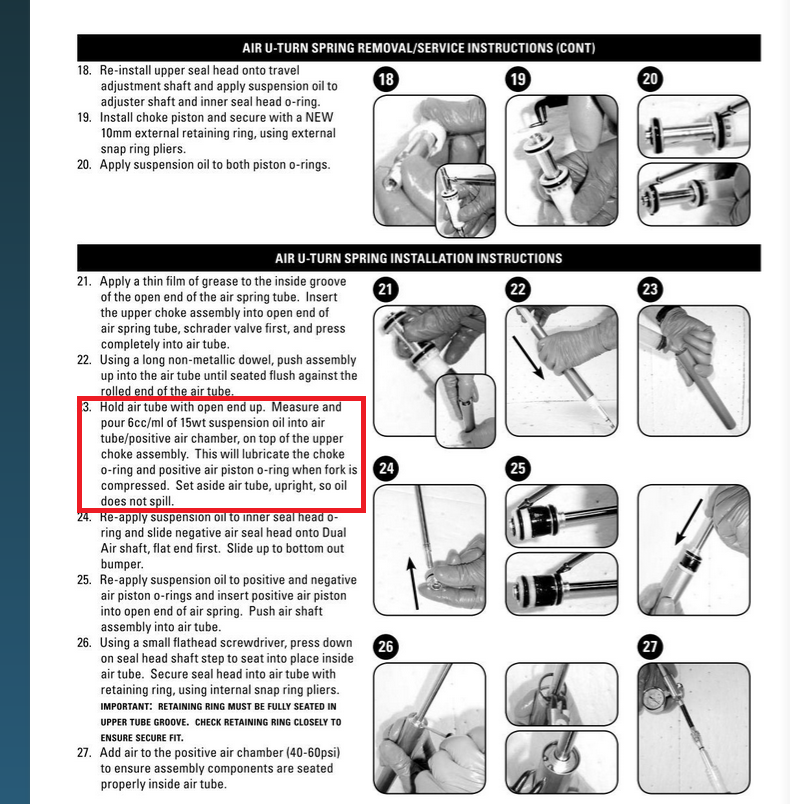 AIR U-TURN SPRING REMOVAL/SERVICE INSTRUCTIONS (CONT)

18. Re-install upper seal head onto travel adjustment shaft and apply suspension oil to adjuster shaft and inner seal head o-ring.
19. Install choke piston and secure with a NEW 10mm external retaining ring, using external snap ring pliers.
20. Apply suspension oil to both piston o-rings.

18

19

20

AIR U-TURN SPRING INSTALLATION INSTRUCTIONS

21. Apply a thin film of grease to the inside groove of the open end of the air spring tube. Insert the upper choke assembly into open end of air spring tube, schrader valve first, and press completely into air tube.
22. Using a long non-metallic dowel, push assembly up into the air tube until seated flush against the rolled end of the air tube.
3. Hold air tube with open end up. Measure and pour 6cc/ml of 15wt suspension oil into air tube/positive air chamber, on top of the upper choke assembly. This will lubricate the choke o-ring and positive air piston o-ring when fork is compressed. Set aside air tube, upright, so oil does not spill.
24. Re-apply suspension oil to inner seal head o-ring and slide negative air seal head onto Dual Air shaft, flat end first. Slide up to bottom out bumper.
25. Re-apply suspension oil to positive and negative air piston o-rings and insert positive air piston into open end of air spring. Push air shaft assembly into air tube.
26. Using a small flathead screwdriver, press down on seal head shaft step to seat into place inside air tube. Secure seal head into air tube with retaining ring, using internal snap ring pliers. IMPORTANT: RETAINING RING MUST BE FULLY SEATED IN UPPER TUBE GROOVE. CHECK RETAINING RING CLOSELY TO ENSURE SECURE FIT.
27. Add air to the positive air chamber (40-60psi) to ensure assembly components are seated properly inside air tube.

21

22

23

24

25

26

27