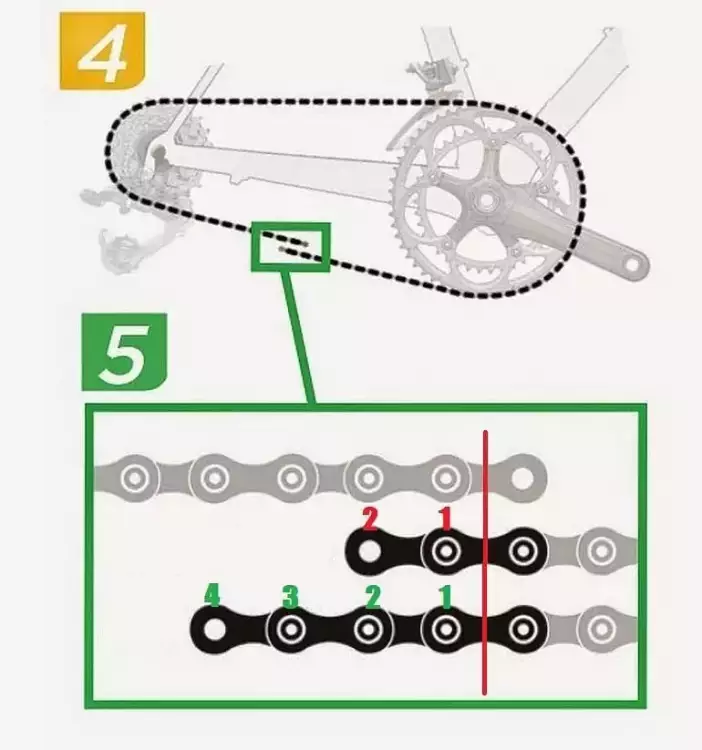 4

5

2 1

4 3 2 1