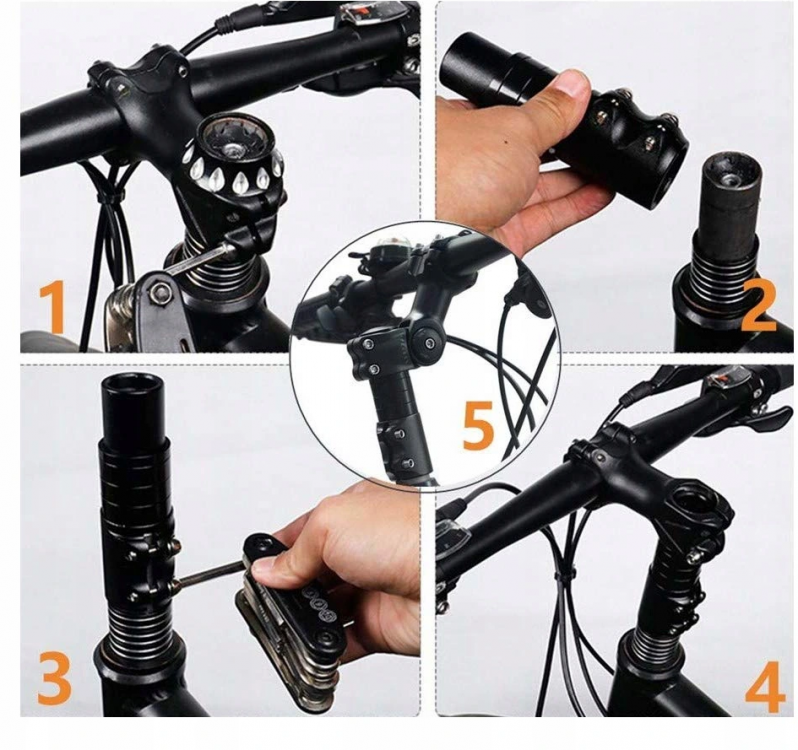 1

2

5

3

4