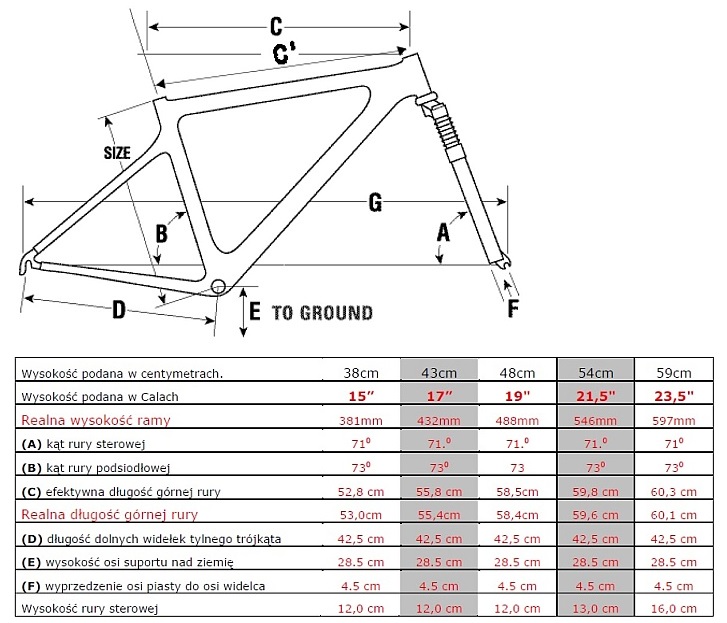 C

C'

SIZE

G

B

A

D

E TO GROUND

F

| Wysokość podana w centymetrach. | 38cm | 43cm | 48cm | 54cm | 59cm |
|---|---|---|---|---|---|
| Wysokość podana w Calach | 15" | 17" | 19" | 21,5" | 23,5" |
| Realna wysokość ramy | 381mm | 432mm | 488mm | 546mm | 597mm |
| (A) kąt rury sterowej | $71^0$ | $71.^0$ | $71.^0$ | $71.^0$ | $71^0$ |
| (B) kąt rury podsiodłowej | $73^0$ | $73^0$ | 73 | $73^0$ | $73^0$ |
| (C) efektywna długość górnej rury | 52,8 cm | 55,8 cm | 58,5cm | 59,8 cm | 60,3 cm |
| Realna długość górnej rury | 53,0cm | 55,4cm | 58,4cm | 59,6 cm | 60,1 cm |
| (D) długość dolnych widełek tylnego trójkąta | 42,5 cm | 42,5 cm | 42,5 cm | 42,5 cm | 42,5 cm |
| (E) wysokość osi suportu nad ziemię | 28.5 cm | 28.5 cm | 28.5 cm | 28.5 cm | 28.5 cm |
| (F) wyprzedzenie osi piasty do osi widelca | 4.5 cm | 4.5 cm | 4.5 cm | 4.5 cm | 4.5 cm |
| Wysokość rury sterowej | 12,0 cm | 12,0 cm | 12,0 cm | 13,0 cm | 16,0 cm |