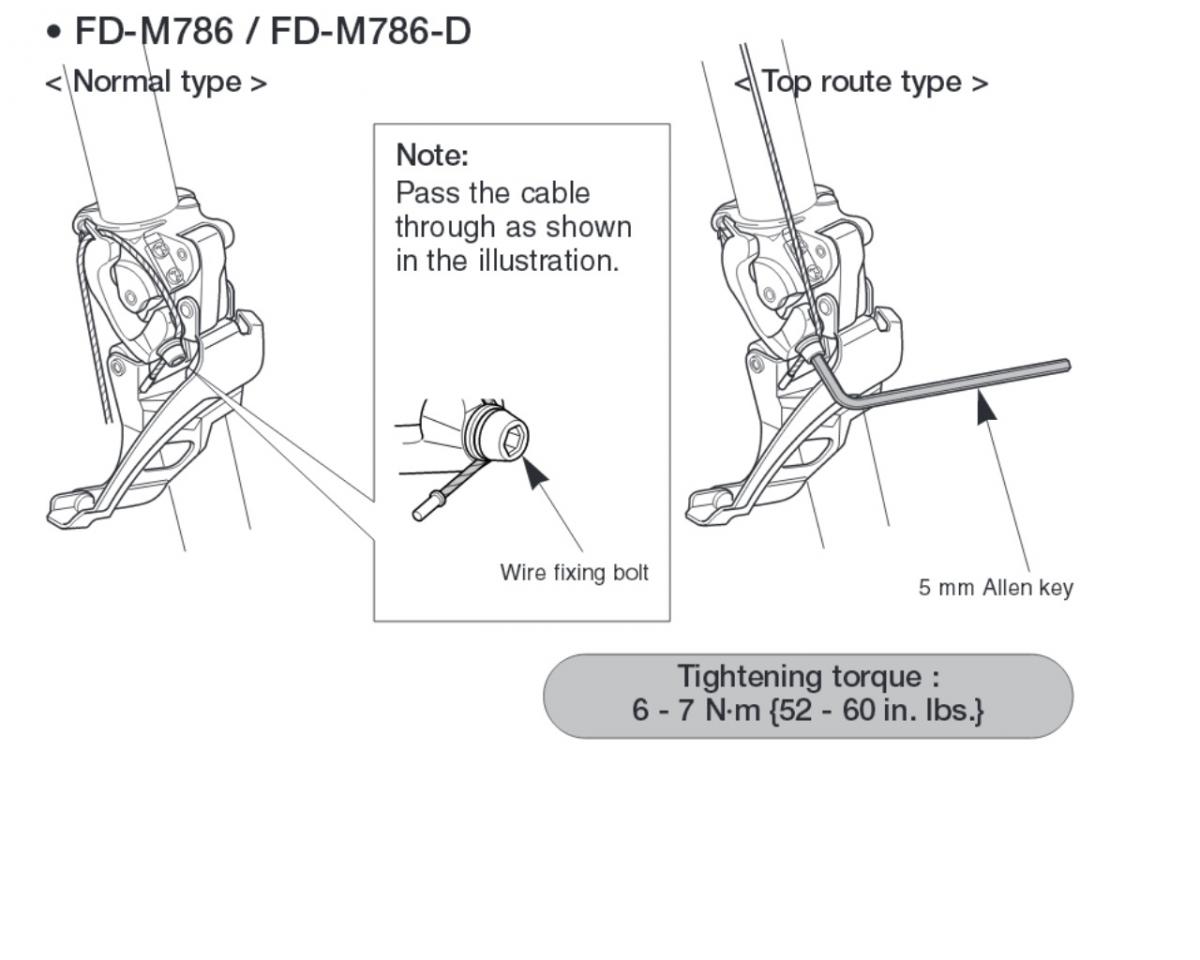 • FD-M786 / FD-M786-D

< Normal type >

< Top route type >

Note:
Pass the cable through as shown in the illustration.

Wire fixing bolt

5 mm Allen key

Tightening torque :
6 - 7 N·m {52 - 60 in. lbs.}