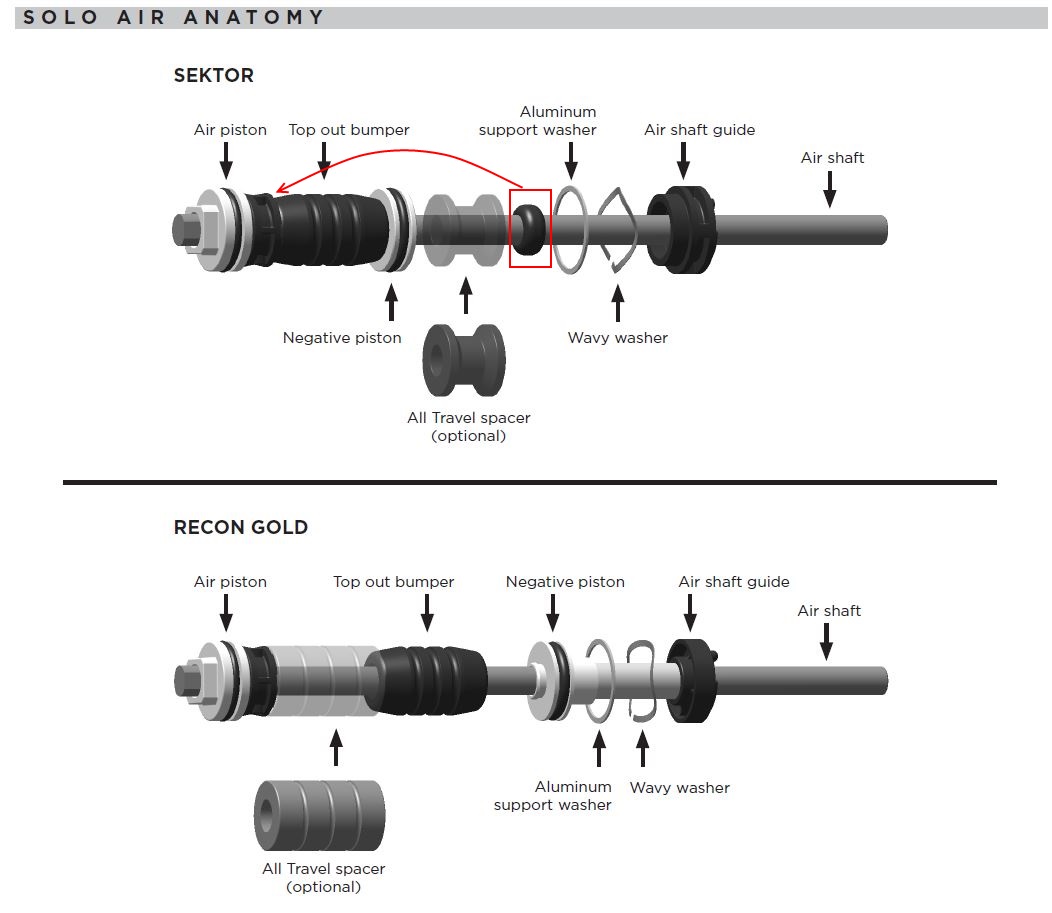 SOLO AIR ANATOMY

SEKTOR

Air piston

Top out bumper

Aluminum support washer

Air shaft guide

Air shaft

Negative piston

Wavy washer

All Travel spacer (optional)

RECON GOLD

Air piston

Top out bumper

Negative piston

Air shaft guide

Air shaft

Aluminum support washer

Wavy washer

All Travel spacer (optional)