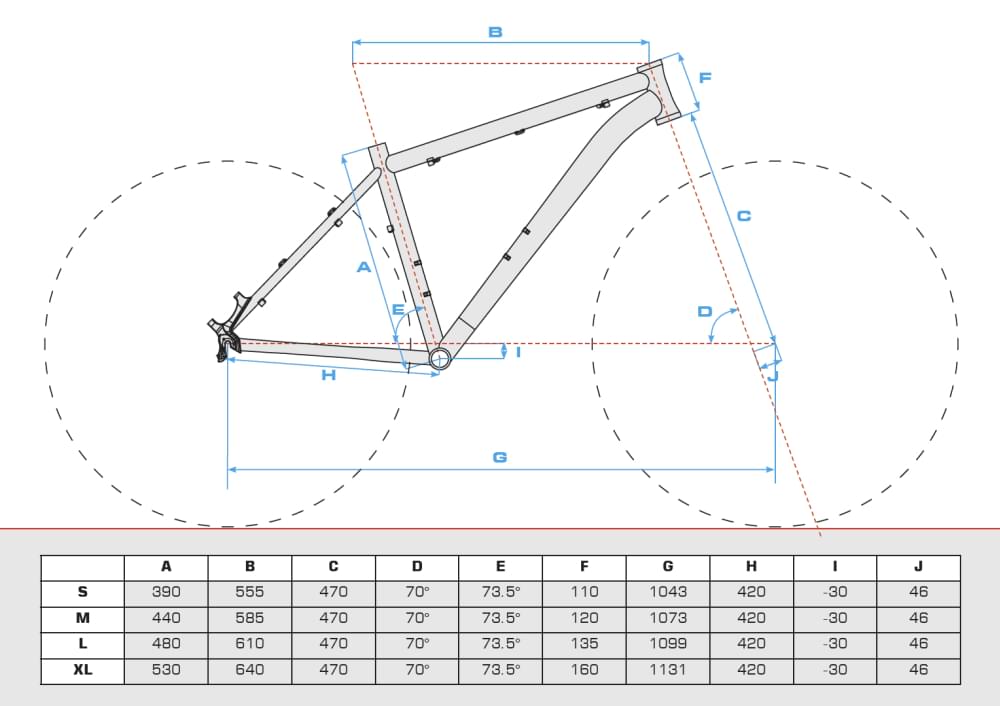 B
F
C
A
E
D
I
J
H
G

| | A | B | C | D | E | F | G | H | I | J |
|---|---|---|---|---|---|---|---|---|---|---|
| S | 390 | 555 | 470 | 70° | 73.5° | 110 | 1043 | 420 | -30 | 46 |
| M | 440 | 585 | 470 | 70° | 73.5° | 120 | 1073 | 420 | -30 | 46 |
| L | 480 | 610 | 470 | 70° | 73.5° | 135 | 1099 | 420 | -30 | 46 |
| XL | 530 | 640 | 470 | 70° | 73.5° | 160 | 1131 | 420 | -30 | 46 |